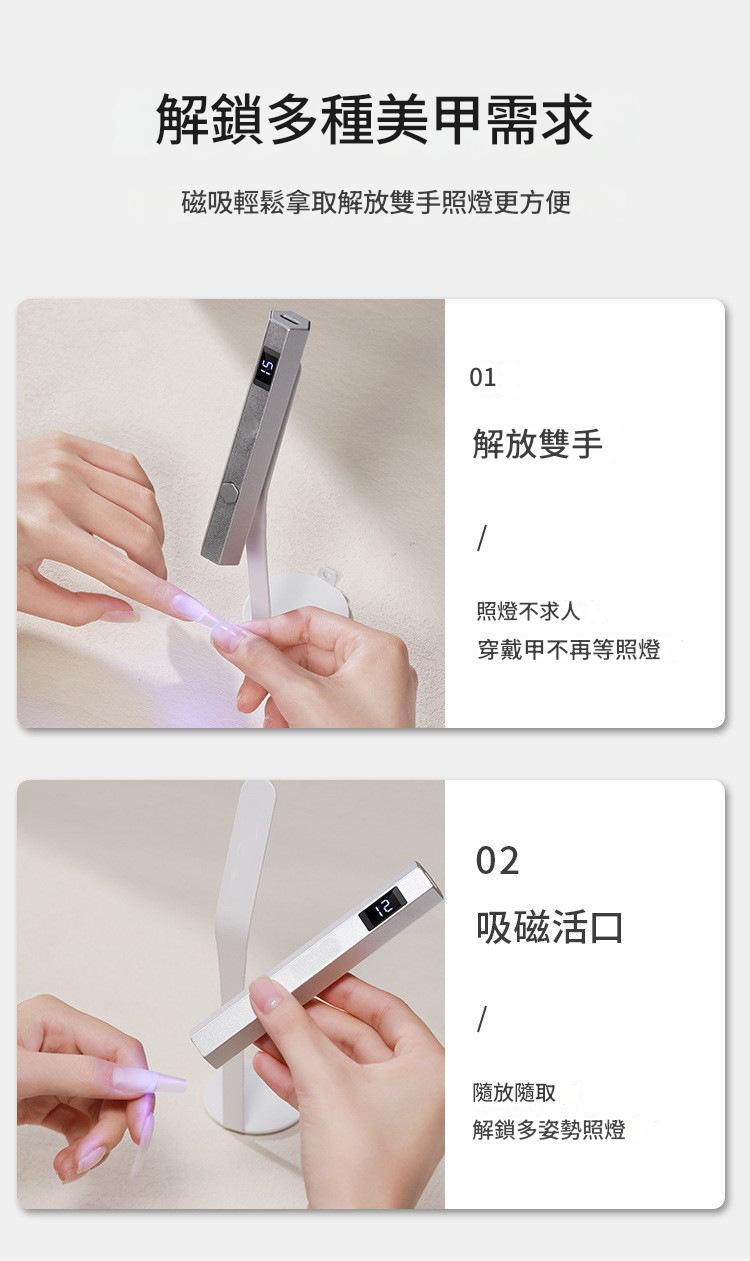 解鎖多種美甲需求

磁吸輕鬆拿取解放雙手照燈更方便

15

01

解放雙手

/

照燈不求人
穿戴甲不再等照燈

12

02

吸磁活口

/

隨放隨取
解鎖多姿勢照燈